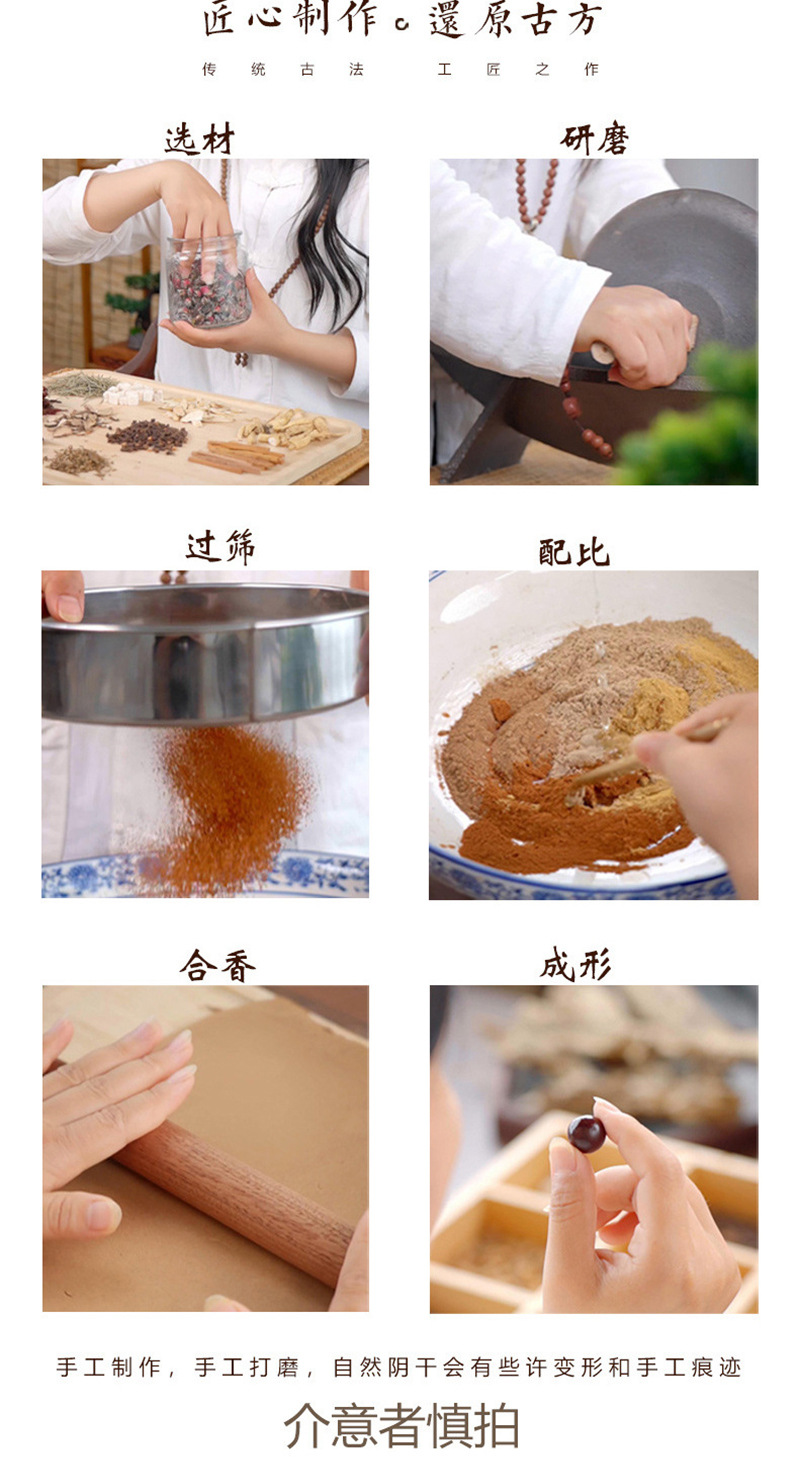 匠心制作。還原古方

传统古法　工匠之作

选材

研磨

过筛

配比

合香

成形

手工制作，手工打磨，自然阴干会有些许变形和手工痕迹

介意者慎拍